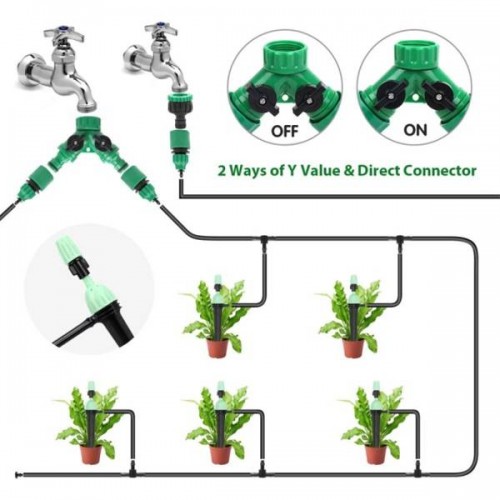 OFF

ON

2 Ways of Y Value & Direct Connector