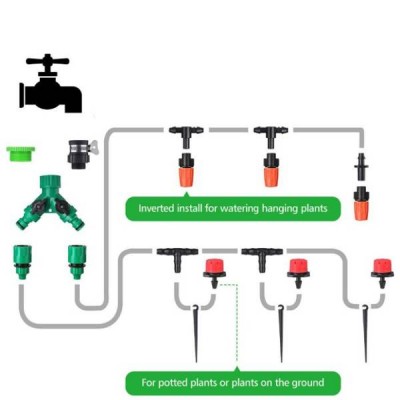 Inverted install for watering hanging plants

For potted plants or plants on the ground