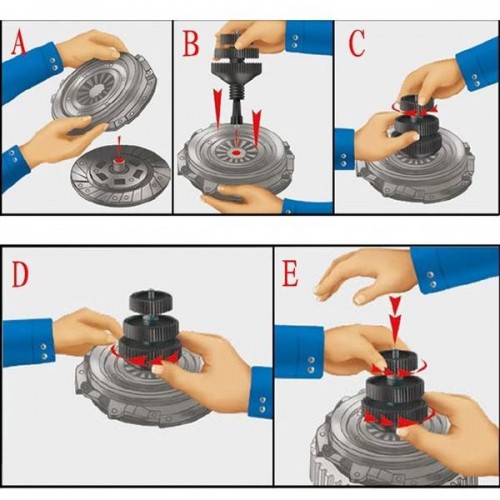 A

B

C

D

E