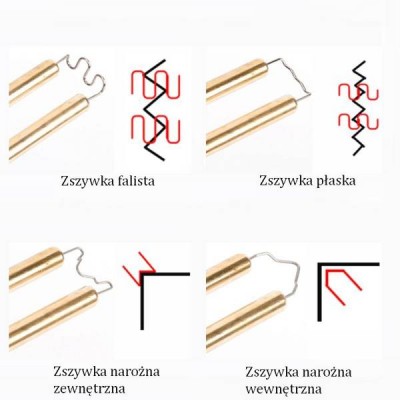 Zszywka falista

Zszywka płaska

Zszywka narożna zewnętrzna

Zszywka narożna wewnętrzna