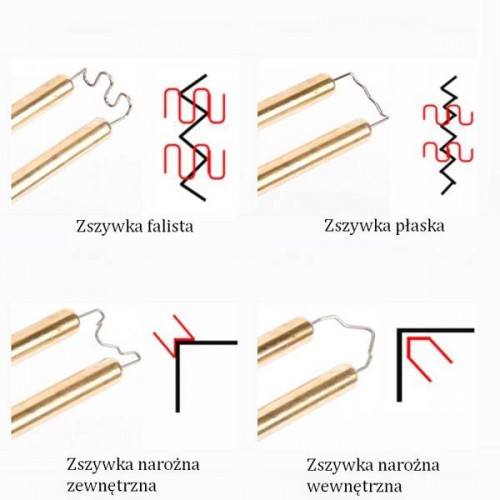 Zszywka falista

Zszywka płaska

Zszywka narożna zewnętrzna

Zszywka narożna wewnętrzna