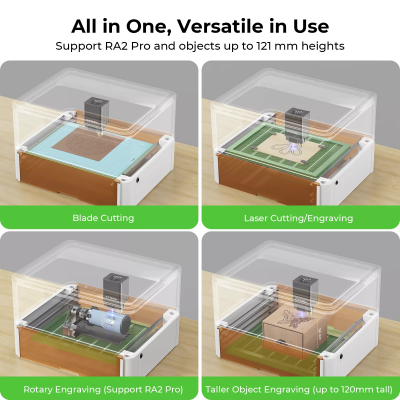 All in One, Versatile in Use

Support RA2 Pro and objects up to 121 mm heights

Blade Cutting

Laser Cutting/Engraving

Rotary Engraving (Support RA2 Pro)

Taller Object Engraving (up to 120mm tall)