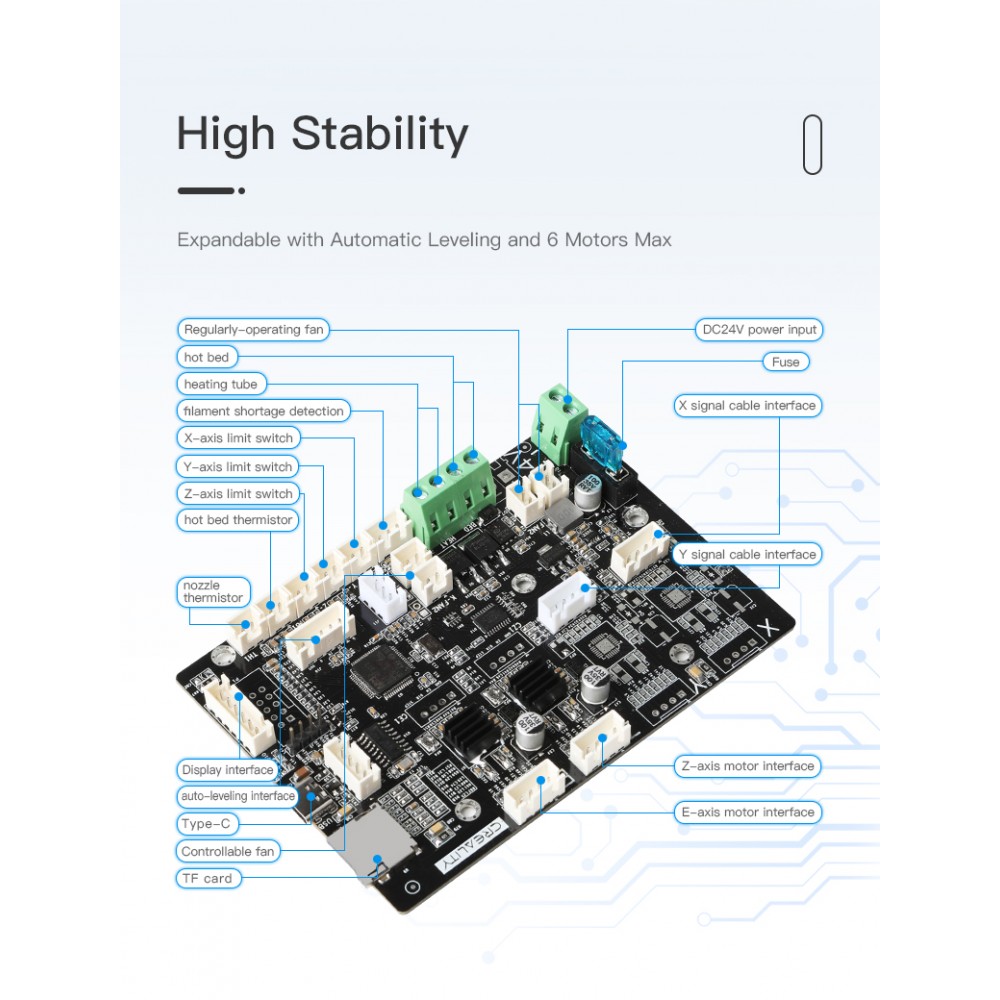 High Stability

Expandable with Automatic Leveling and 6 Motors Max

Regularly-operating fan

hot bed

heating tube

filament shortage detection

X-axis limit switch

Y-axis limit switch

Z-axis limit switch

hot bed thermistor

nozzle thermistor

Display interface

auto-leveling interface

Type-C

Controllable fan

TF card

DC24V power input

Fuse

X signal cable interface

Y signal cable interface

Z-axis motor interface

E-axis motor interface

CREALITY