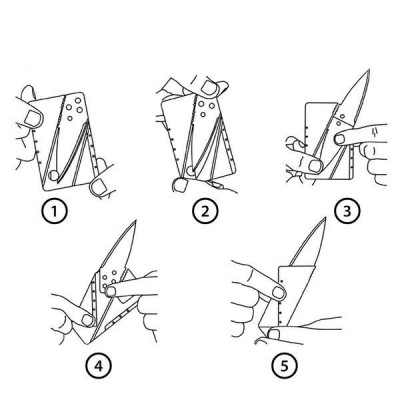 1

2

3

4

5