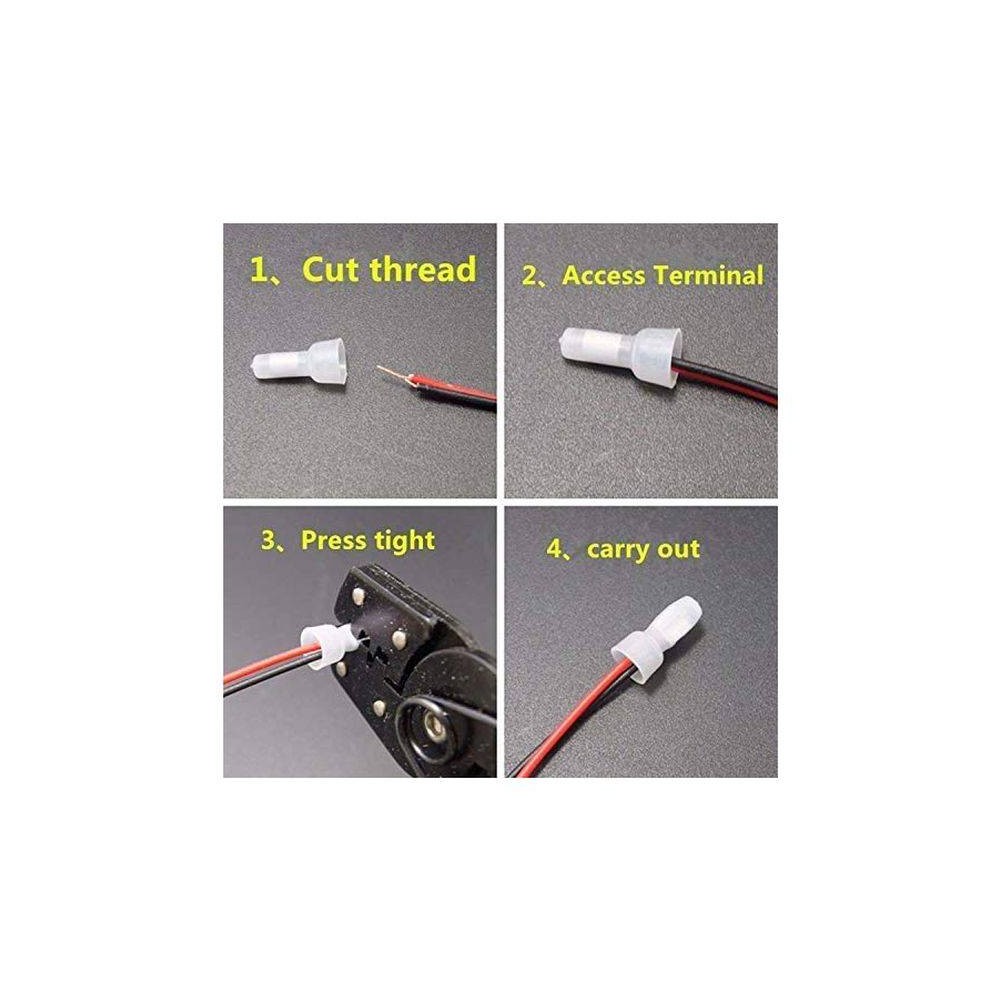 1、Cut thread

2、Access Terminal

3、Press tight

4、carry out